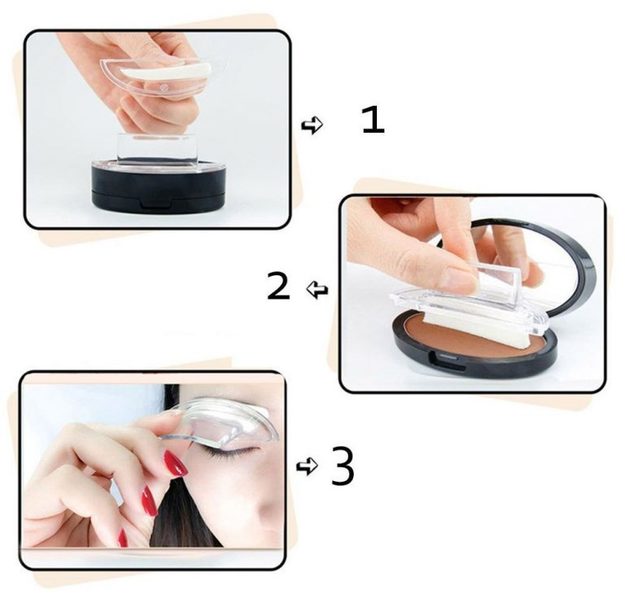 1

2

3