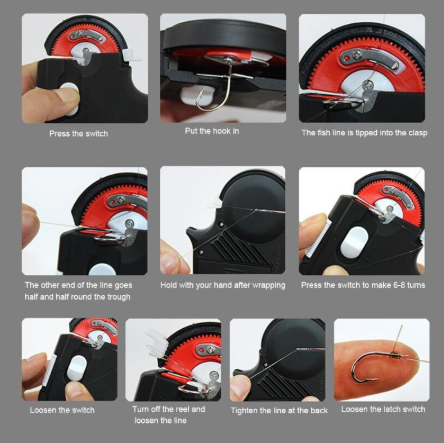 Press the switch

Put the hook in

The fish line is tipped into the clasp

The other end of the line goes half and half round the trough

Hold with your hand after wrapping

Press the switch to make 6-8 turns

Loosen the switch

Turn off the reel and loosen the line

Tighten the line at the back

Loosen the latch switch