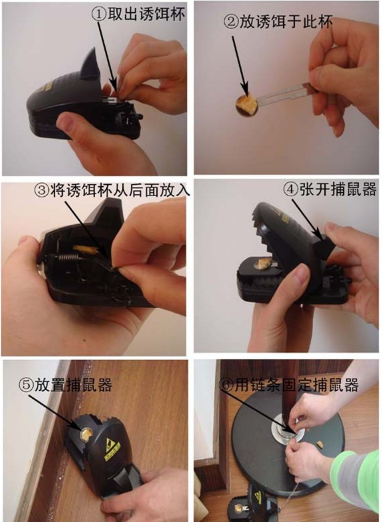 ①取出诱饵杯

②放诱饵于此杯

③将诱饵杯从后面放入

④张开捕鼠器

⑤放置捕鼠器

⑥用链条固定捕鼠器