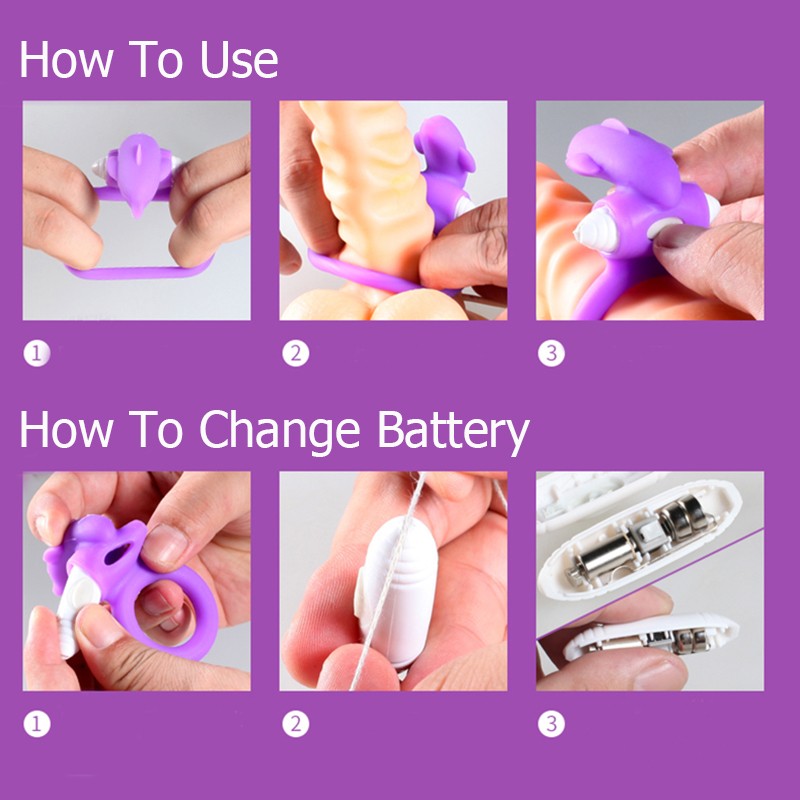 How To Use

1

2

3

How To Change Battery

1

2

3