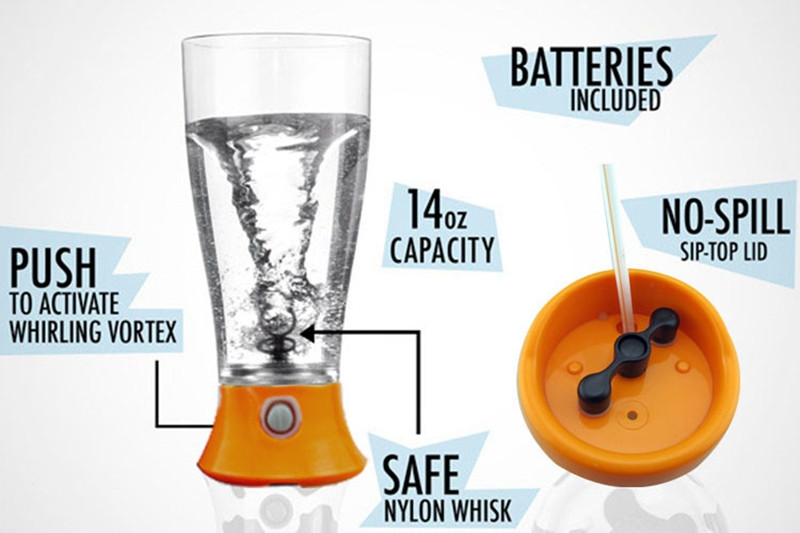 BATTERIES
INCLUDED

14oz
CAPACITY

NO-SPILL
SIP-TOP LID

PUSH
TO ACTIVATE
WHIRLING VORTEX

SAFE
NYLON WHISK