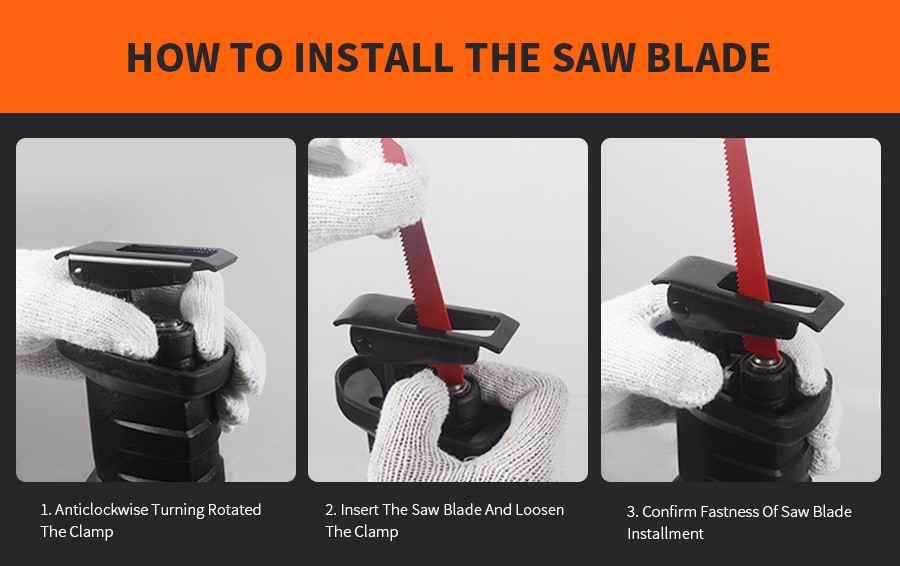 HOW TO INSTALL THE SAW BLADE

1. Anticlockwise Turning Rotated The Clamp

2. Insert The Saw Blade And Loosen The Clamp

3. Confirm Fastness Of Saw Blade Installment