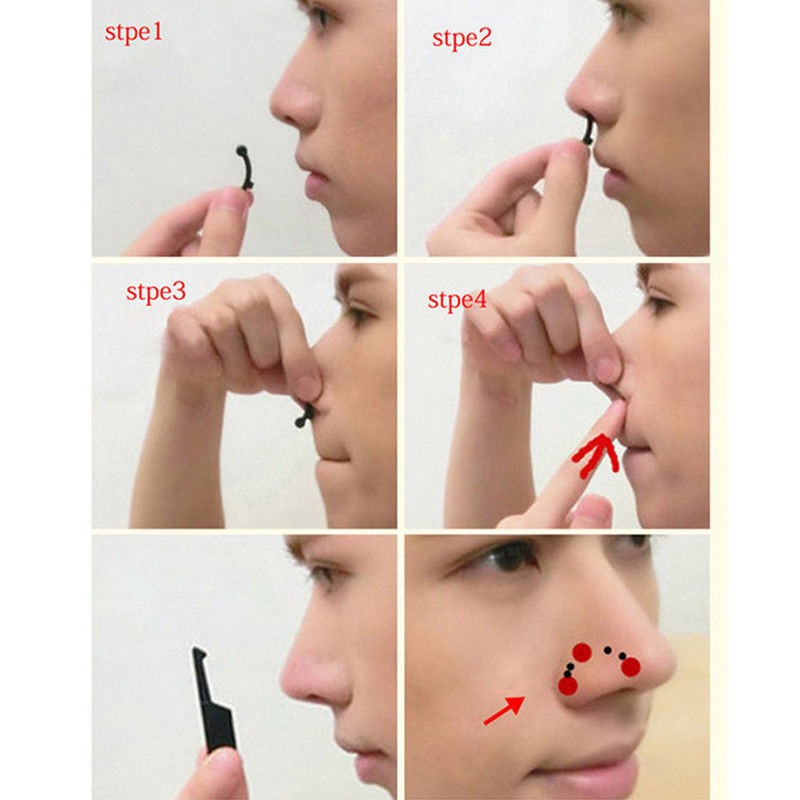 stpe1

stpe2

stpe3

stpe4