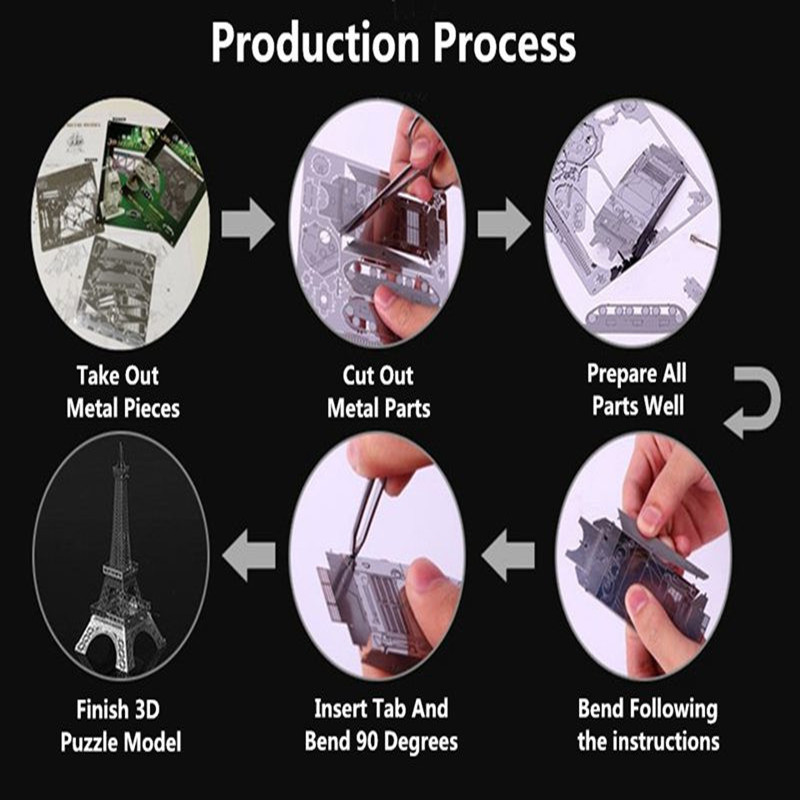 Production Process

Take Out
Metal Pieces

Cut Out
Metal Parts

Prepare All
Parts Well

Bend Following
the instructions

Insert Tab And
Bend 90 Degrees

Finish 3D
Puzzle Model