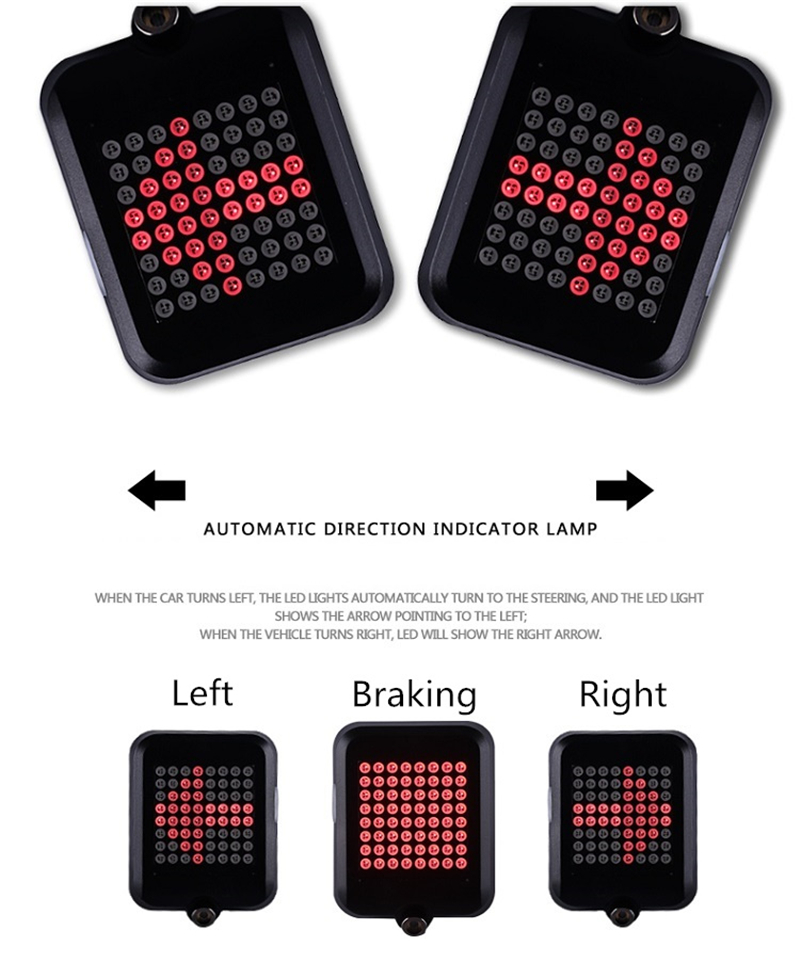 AUTOMATIC DIRECTION INDICATOR LAMP

WHEN THE CAR TURNS LEFT, THE LED LIGHTS AUTOMATICALLY TURN TO THE STEERING, AND THE LED LIGHT SHOWS THE ARROW POINTING TO THE LEFT;
WHEN THE VEHICLE TURNS RIGHT, LED WILL SHOW THE RIGHT ARROW.

Left

Braking

Right