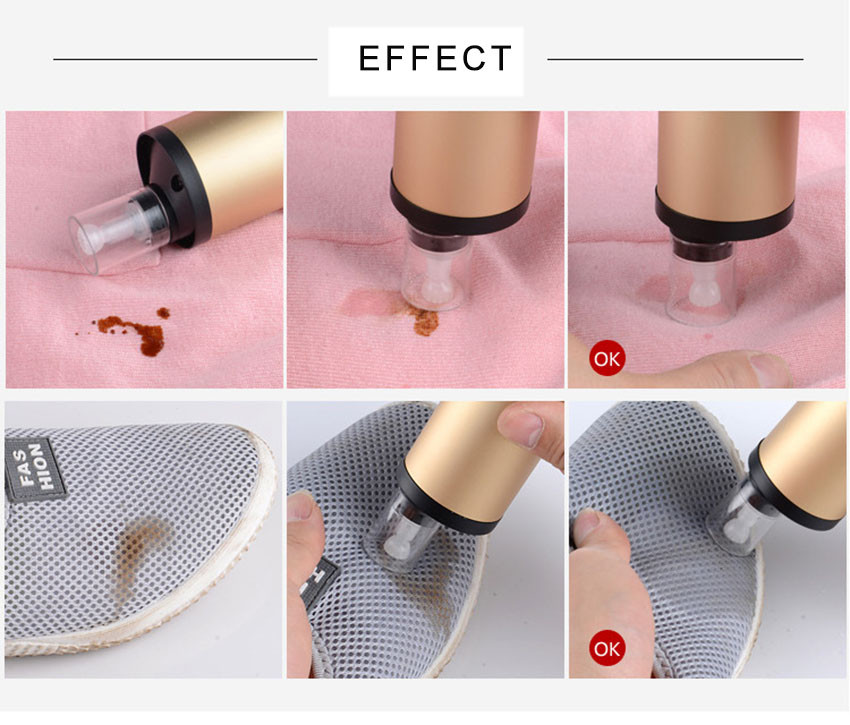 EFFECT

OK

FAS
HION

OK