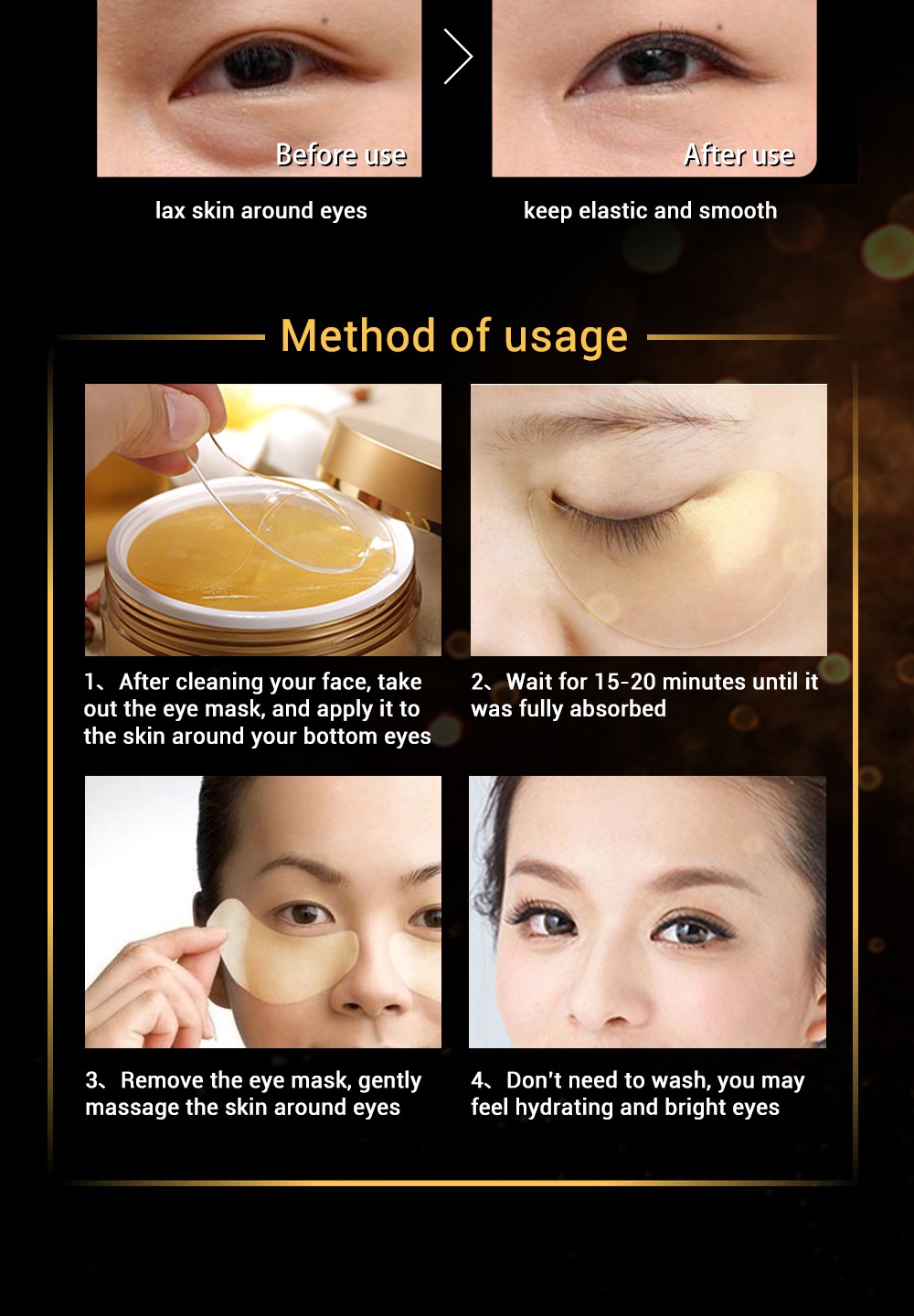 Before use

After use

lax skin around eyes

keep elastic and smooth

Method of usage

1、After cleaning your face, take out the eye mask, and apply it to the skin around your bottom eyes

2、Wait for 15-20 minutes until it was fully absorbed

3、Remove the eye mask, gently massage the skin around eyes

4、Don't need to wash, you may feel hydrating and bright eyes