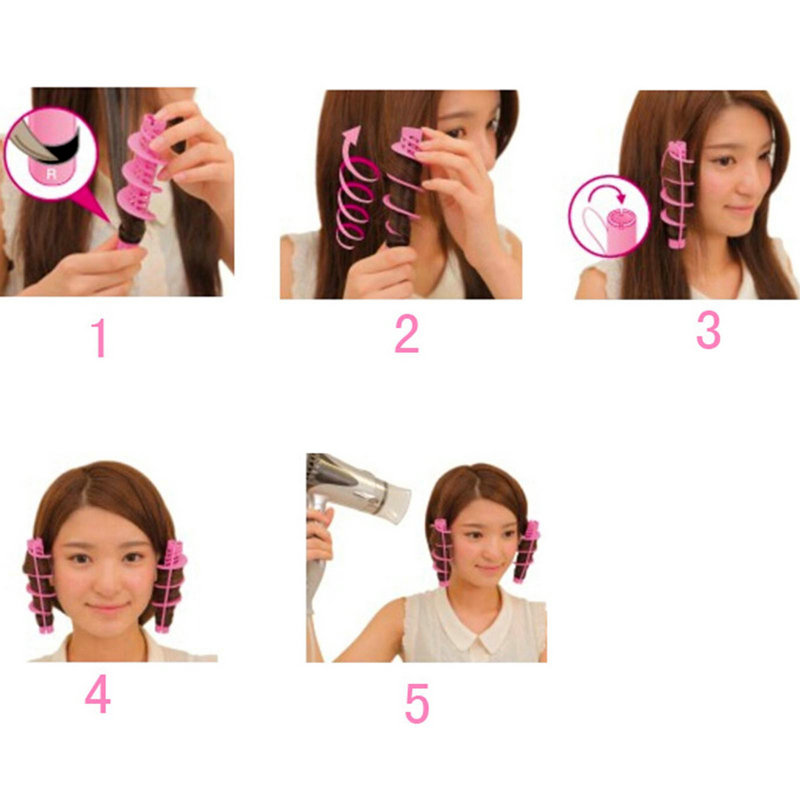 R

1

2

3

4

5