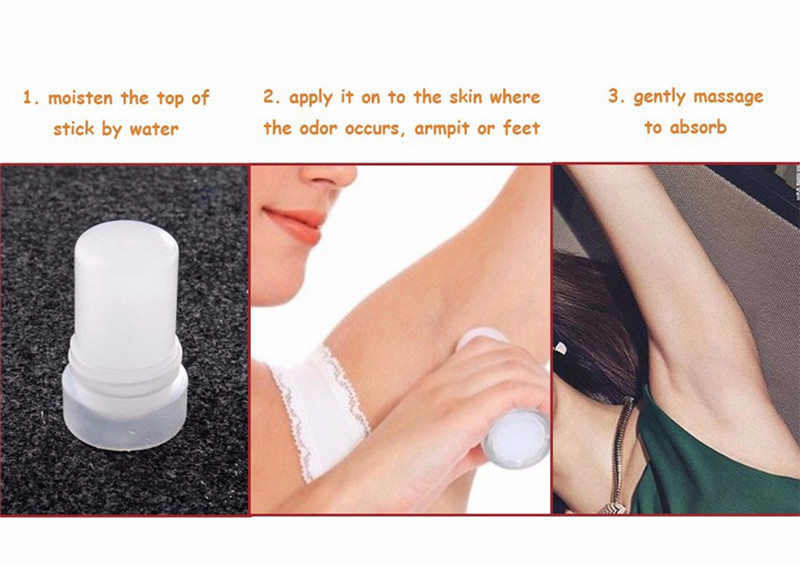 1. moisten the top of stick by water

2. apply it on to the skin where the odor occurs, armpit or feet

3. gently massage to absorb