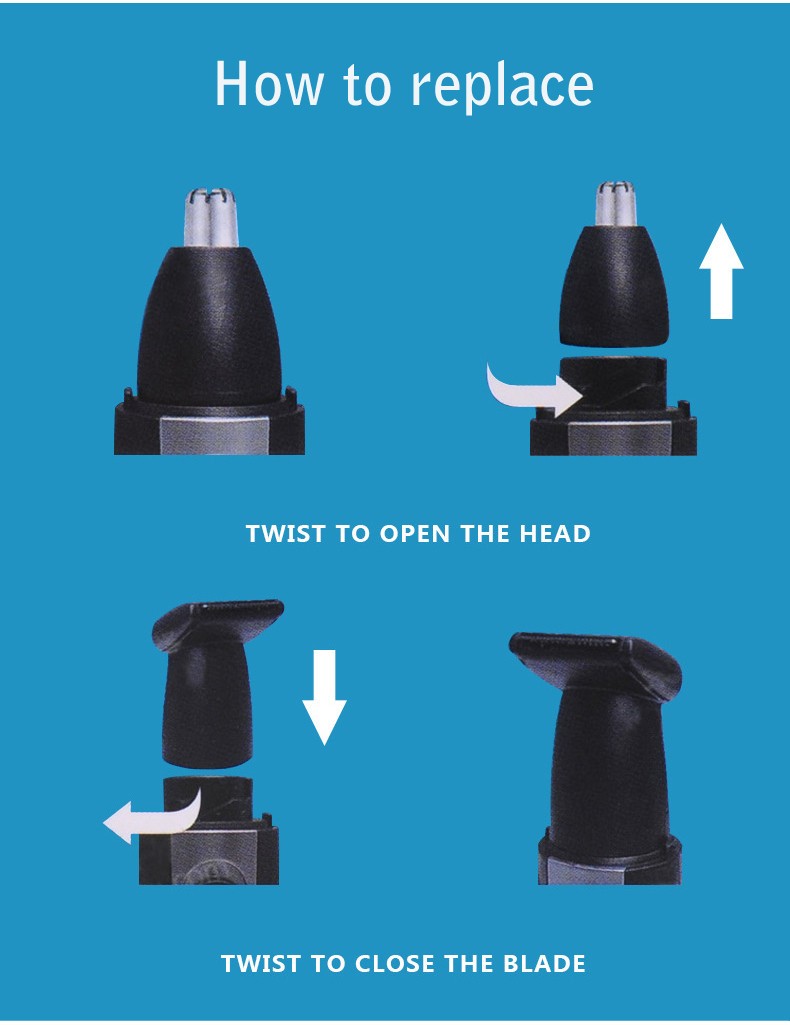 How to replace

TWIST TO OPEN THE HEAD

TWIST TO CLOSE THE BLADE