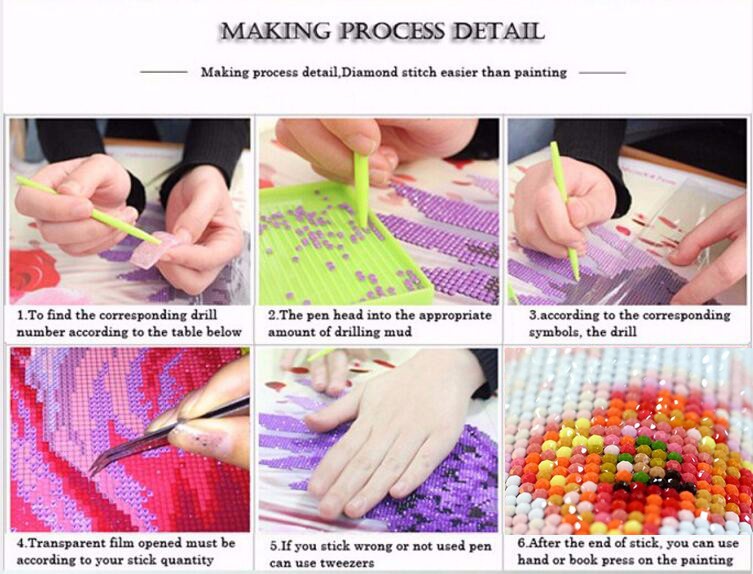 MAKING PROCESS DETAIL

Making process detail,Diamond stitch easier than painting

1.To find the corresponding drill number according to the table below

2.The pen head into the appropriate amount of drilling mud

3.according to the corresponding symbols, the drill

4.Transparent film opened must be according to your stick quantity

5.If you stick wrong or not used pen can use tweezers

6.After the end of stick, you can use hand or book press on the painting