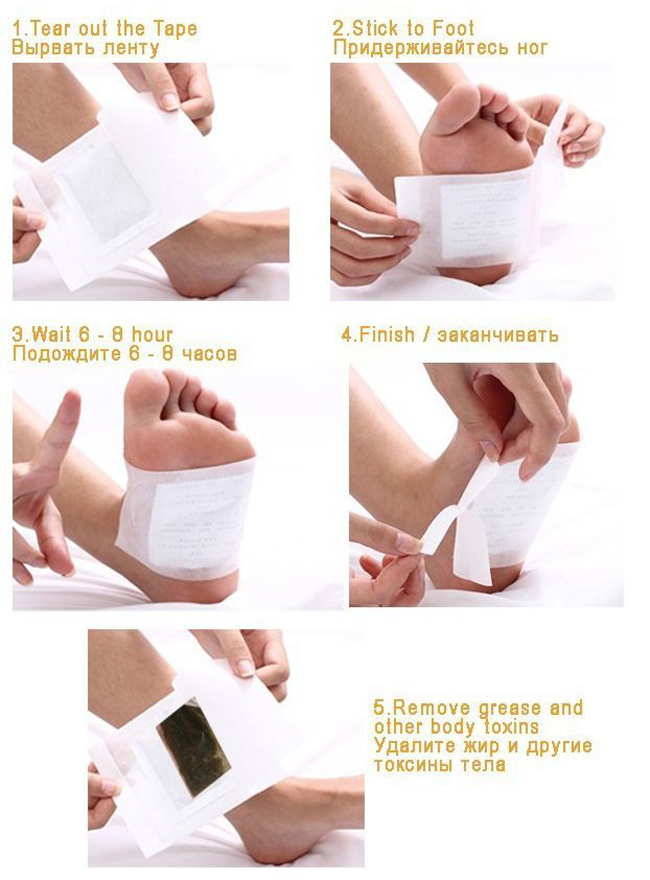 1.Tear out the Tape
Вырвать ленту

2.Stick to Foot
Придерживайтесь ног

3.Wait 6 - 8 hour
Подождите 6 - 8 часов

4.Finish / заканчивать

5.Remove grease and other body toxins
Удалите жир и другие токсины тела