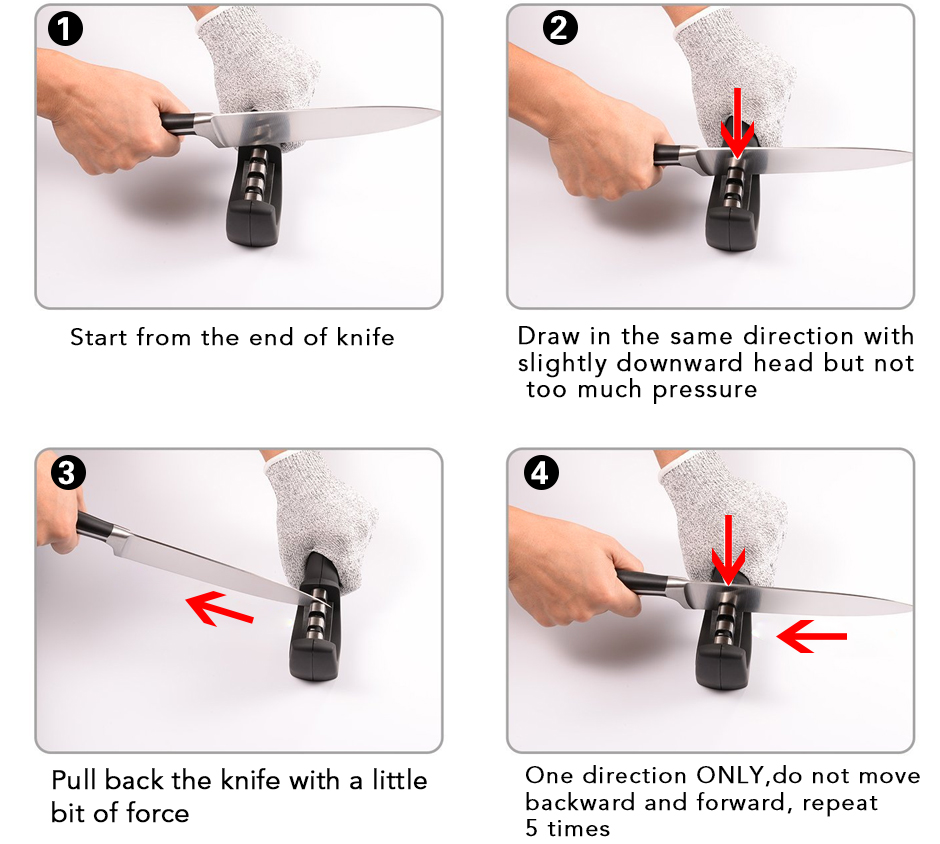 1

Start from the end of knife

2

Draw in the same direction with slightly downward head but not too much pressure

3

Pull back the knife with a little bit of force

4

One direction ONLY,do not move backward and forward, repeat 5 times