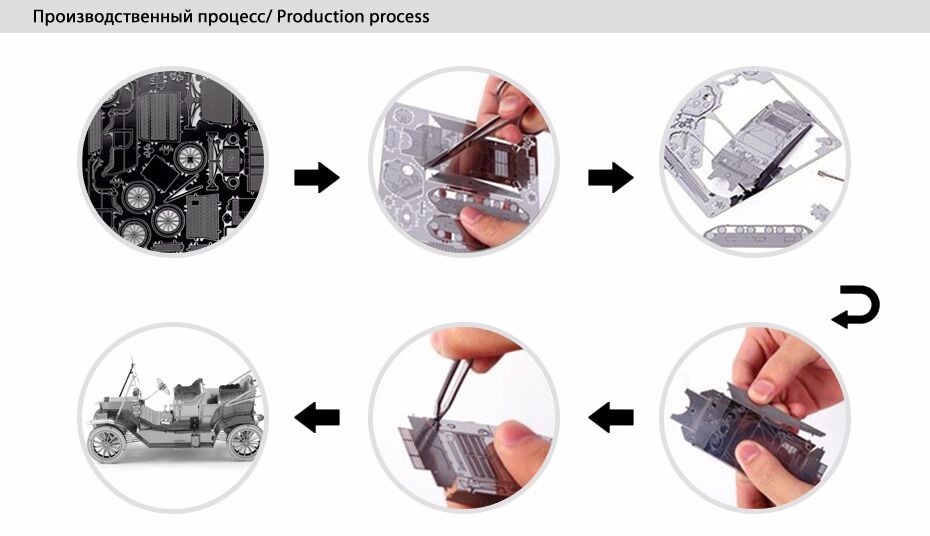 Производственный процесс/ Production process