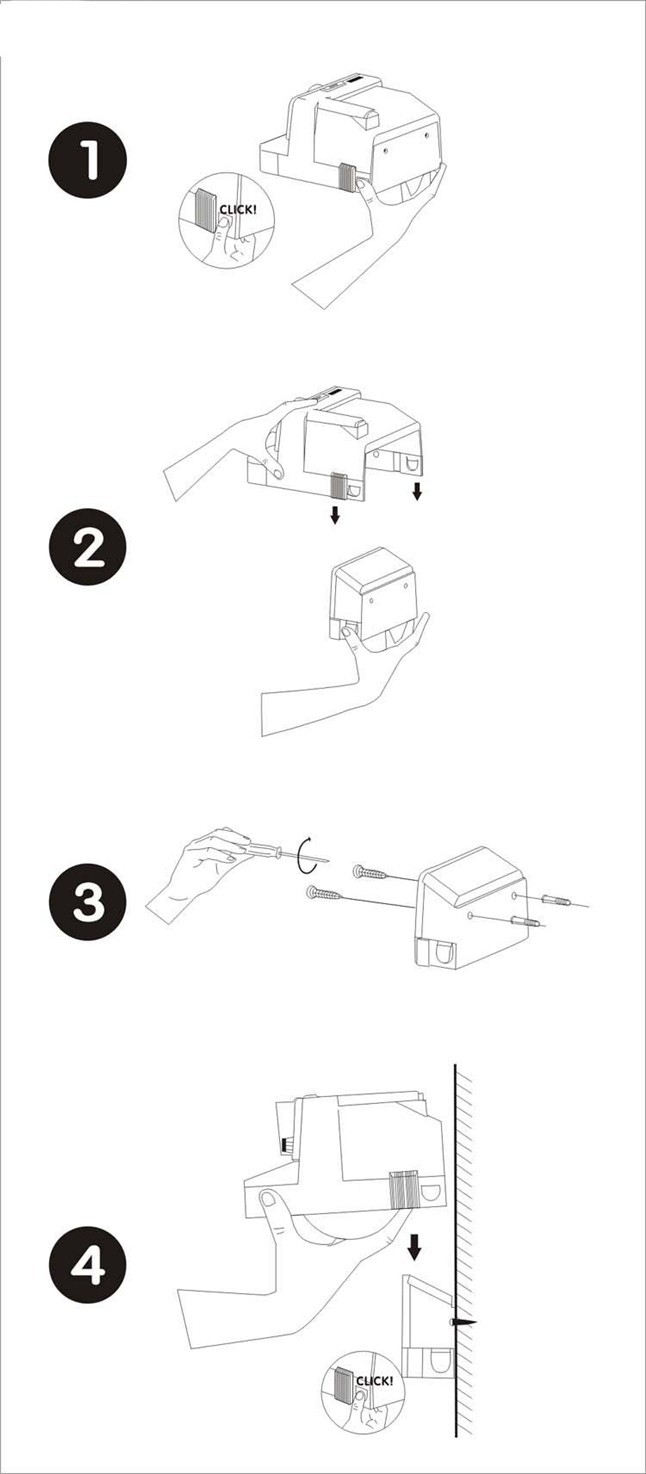 1

CLICK!

2

3

4

CLICK!