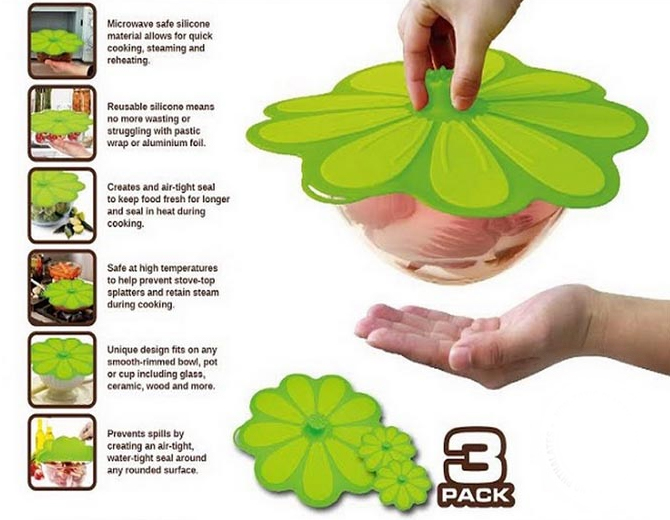 Microwave safe silicone material allows for quick cooking, steaming and reheating.

Reusable silicone means no more wasting or struggling with pastic wrap or aluminium foil.

Creates and air-tight seal to keep food fresh for longer and seal in heat during cooking.

Safe at high temperatures to help prevent stove-top splatters and retain steam during cooking.

Unique design fits on any smooth-rimmed bowl, pot or cup including glass, ceramic, wood and more.

Prevents spills by creating an air-tight, water-tight seal around any rounded surface.

3 PACK