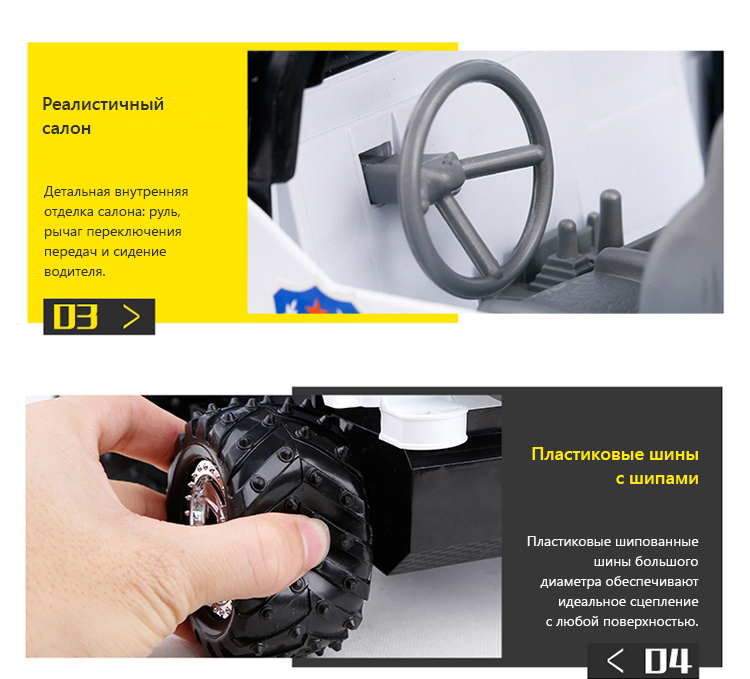 Реалистичный салон

Детальная внутренняя отделка салона: руль, рычаг переключения передач и сидение водителя.

03 >

Пластиковые шины с шипами

Пластиковые шипованные шины большого диаметра обеспечивают идеальное сцепление с любой поверхностью.

< 04