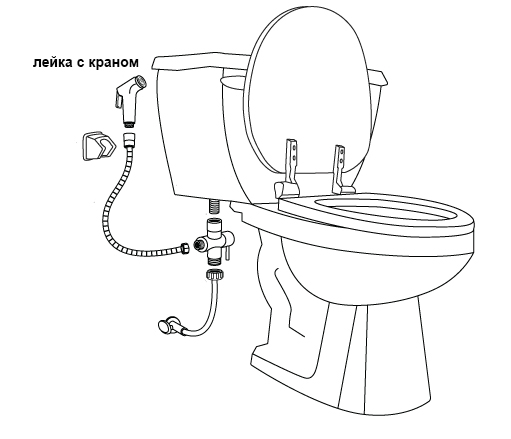 лейка с краном