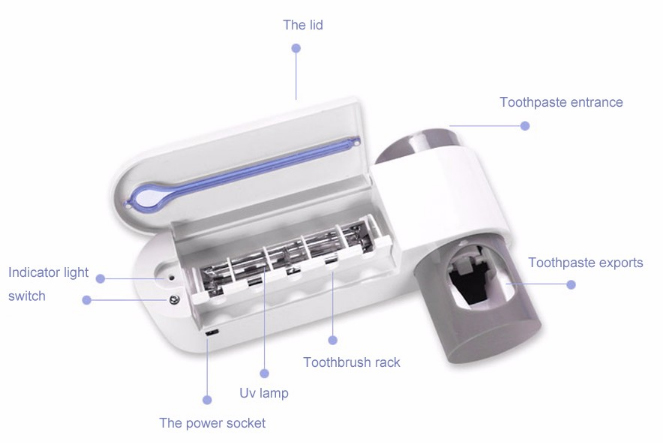 The lid

Toothpaste entrance

Indicator light

switch

Toothpaste exports

Toothbrush rack

Uv lamp

The power socket