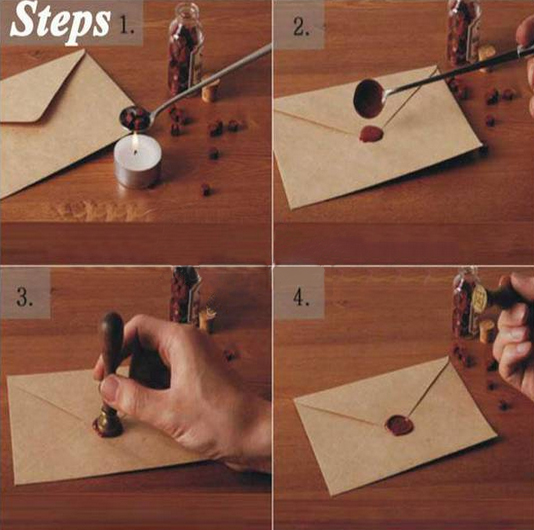 Steps 1.

2.

3.

4.