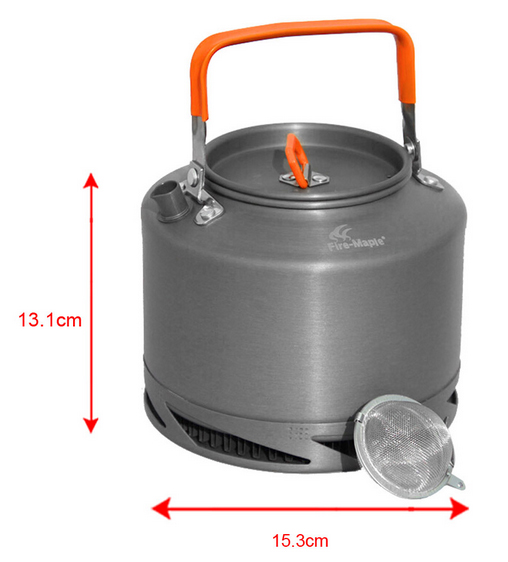 Fire-Maple®

13.1cm

15.3cm