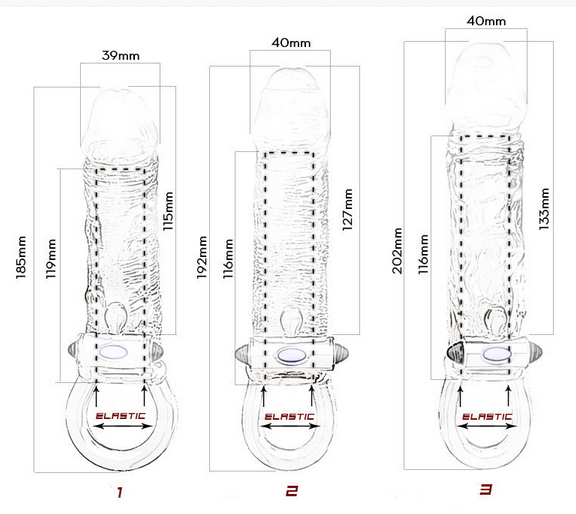 39mm

185mm

119mm

115mm

ELASTIC

1

40mm

192mm

116mm

127mm

ELASTIC

2

40mm

202mm

116mm

133mm

ELASTIC

3