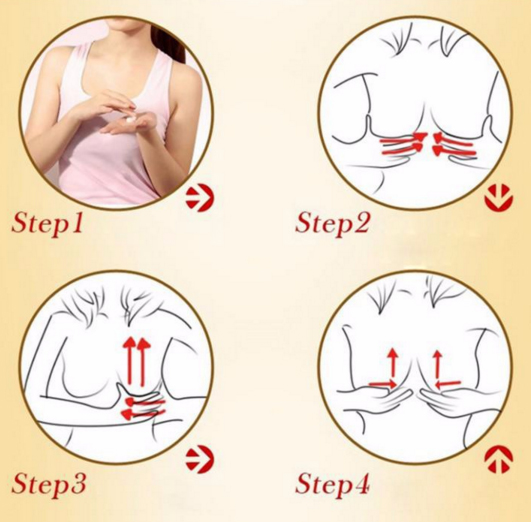 Step1

Step2

Step3

Step4