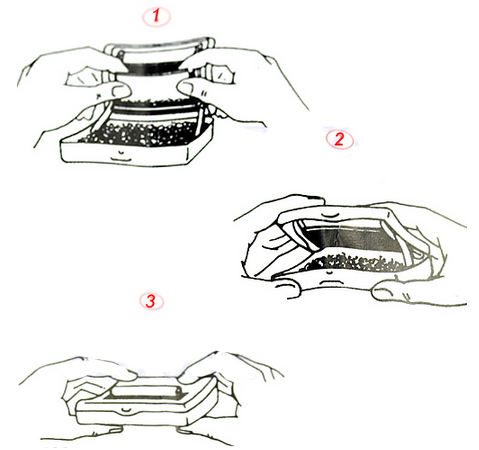 1

2

3