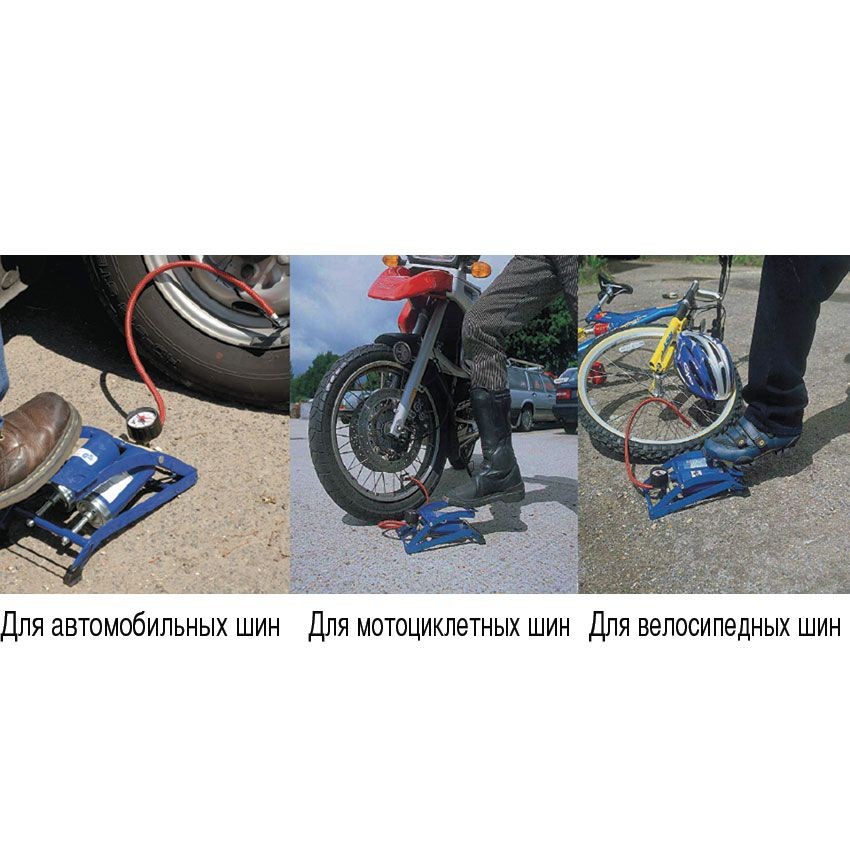 Для автомобильных шин

Для мотоциклетных шин

Для велосипедных шин