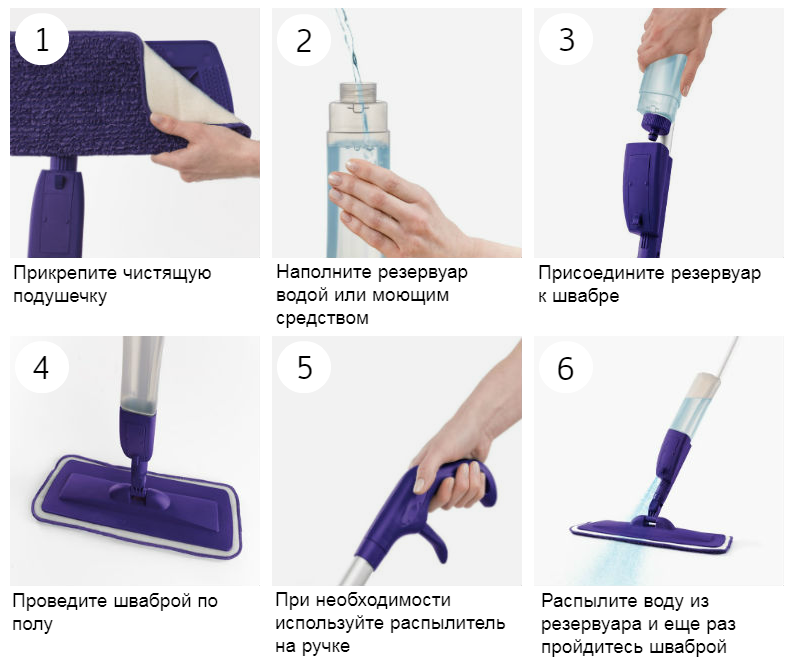 1

Прикрепите чистящую подушечку

2

Наполните резервуар водой или моющим средством

3

Присоедините резервуар к швабре

4

Проведите шваброй по полу

5

При необходимости используйте распылитель на ручке

6

Распылите воду из резервуара и еще раз пройдитесь шваброй