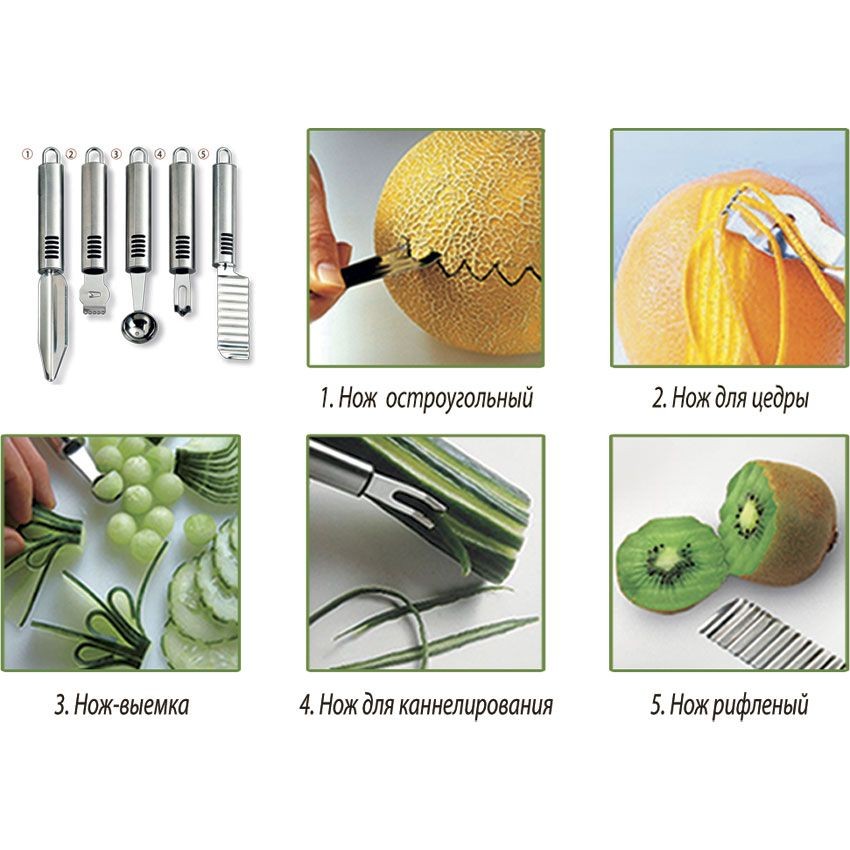 ① ② ③ ④ ⑤

1. Нож остроугольный

2. Нож для цедры

3. Нож-выемка

4. Нож для каннелирования

5. Нож рифленый