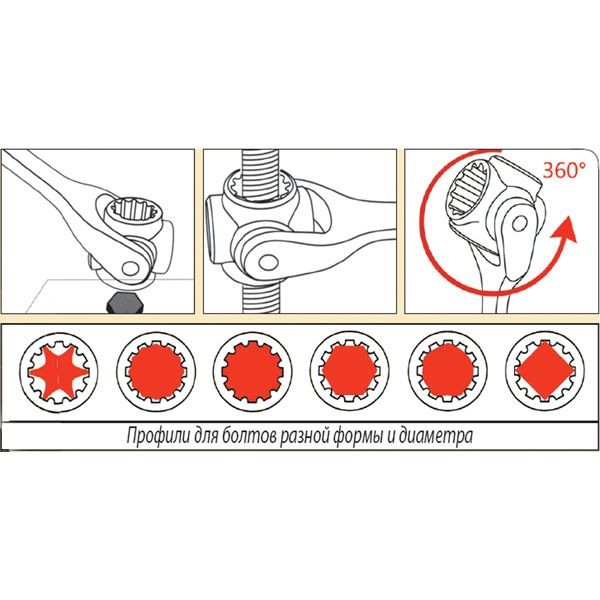 360°

Профили для болтов разной формы и диаметра