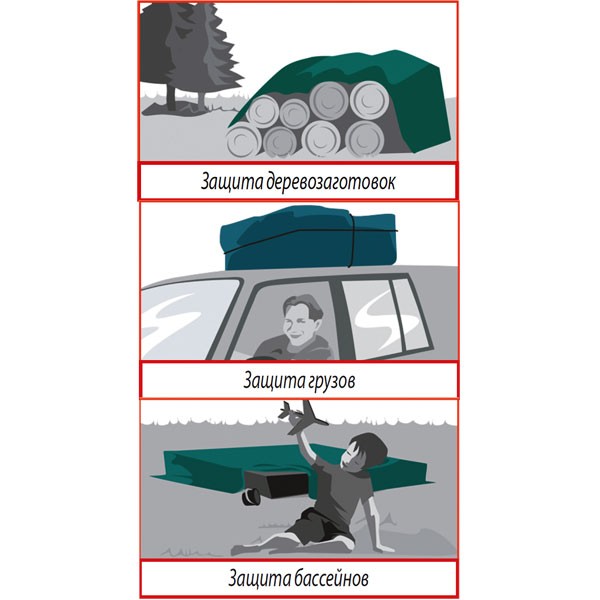 Защита деревозаготовок

Защита грузов

Защита бассейнов