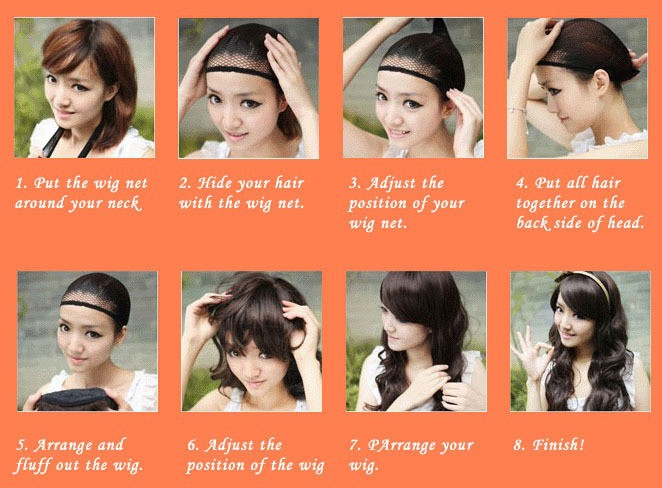 1. Put the wig net around your neck

2. Hide your hair with the wig net.

3. Adjust the position of your wig net.

4. Put all hair together on the back side of head.

5. Arrange and fluff out the wig.

6. Adjust the position of the wig

7. PArrange your wig.

8. Finish!