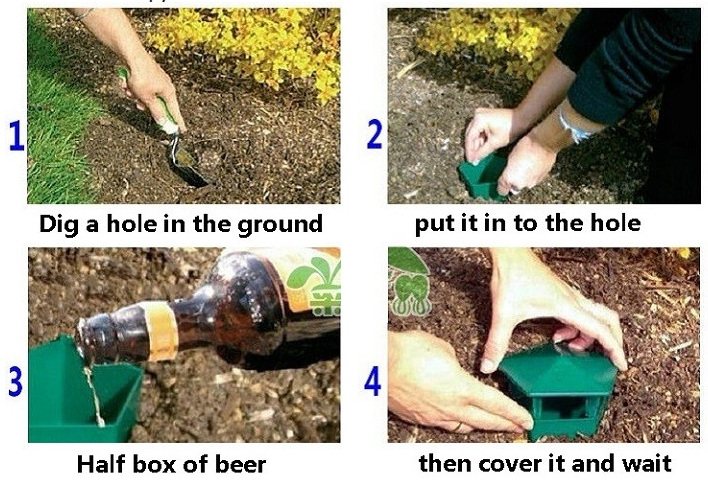 1

Dig a hole in the ground

2

put it in to the hole

3

Half box of beer

4

then cover it and wait