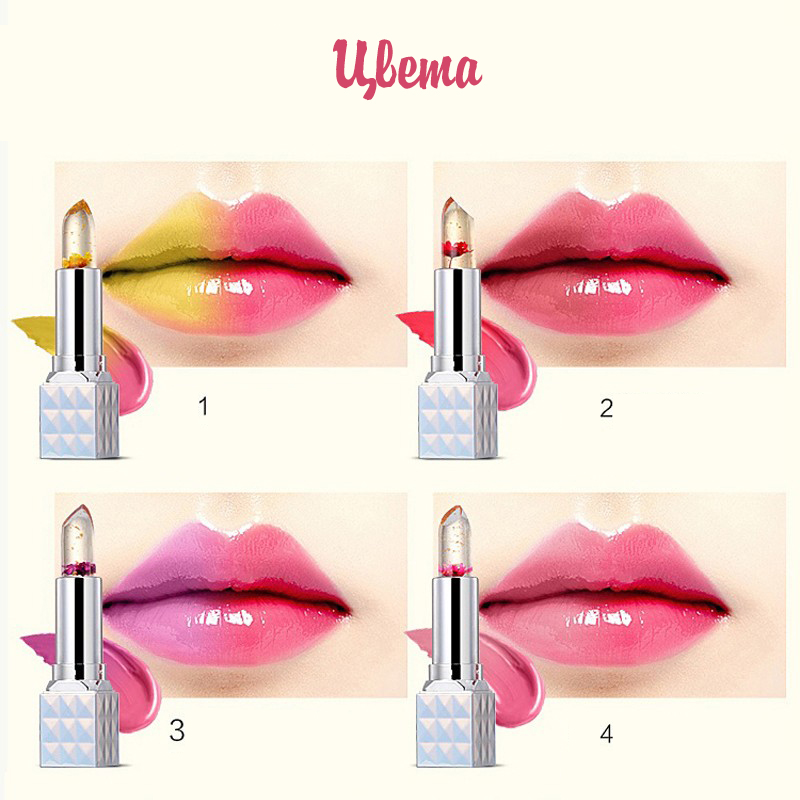 Цвета

1

2

3

4