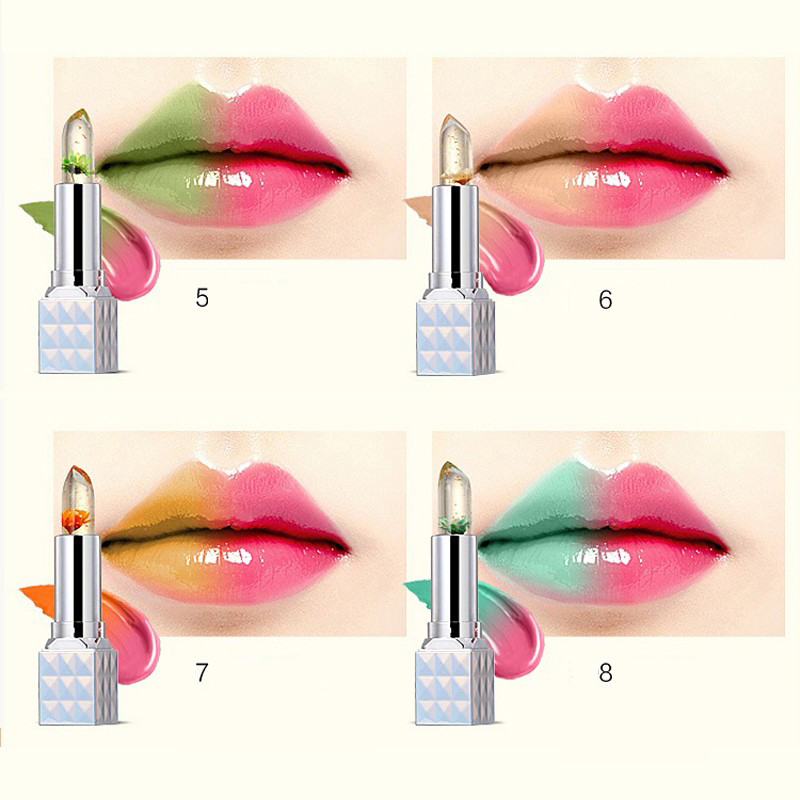 5

6

7

8