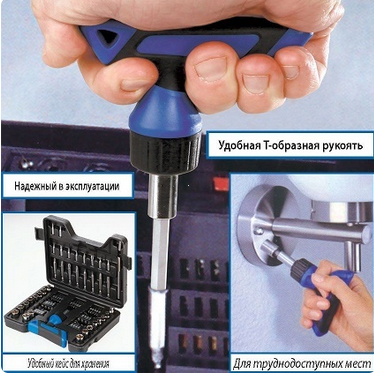 Удобная Т-образная рукоять

Надежный в эксплуатации

Удобный кейс для хранения

Для труднодоступных мест